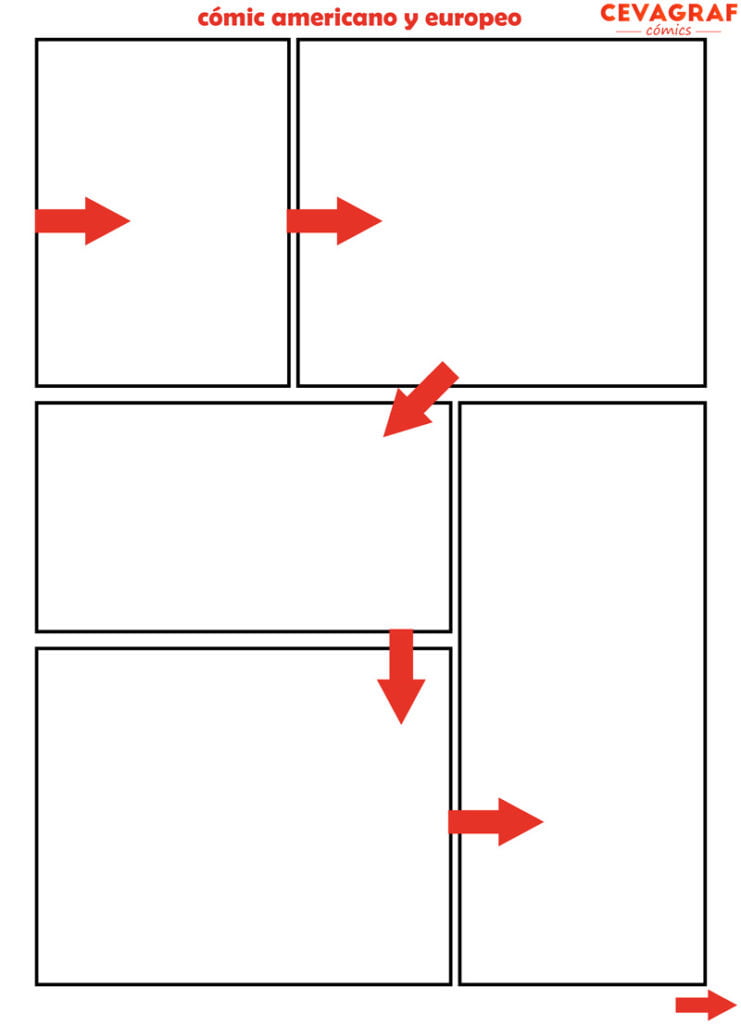 cómic americano y europeo

CEVAGRAF
cómics