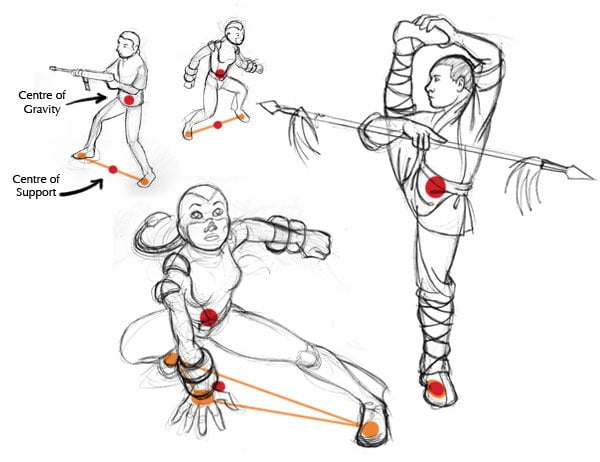 Centre of Gravity

Centre of Support